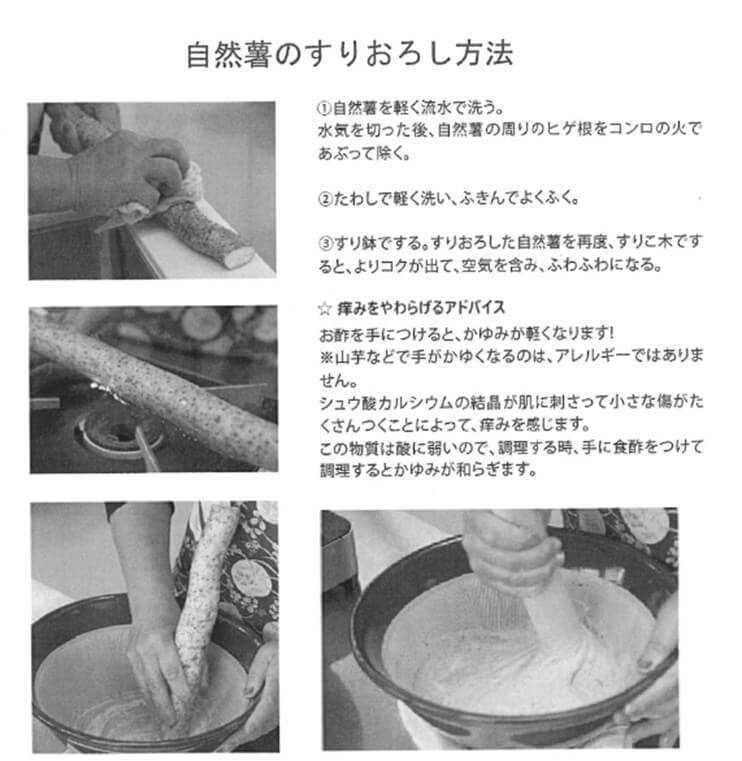 自然薯のすりおろし方法

①自然薯を軽く流水で洗う。
水気を切った後、自然薯の周りのヒゲ根をコンロの火であぶって除く。

②たわしで軽く洗い、ふきんでよくふく。

③すり鉢でする。すりおろした自然薯を再度、すりこ木ですると、よりコクが出て、空気を含み、ふわふわになる。

☆ 痒みをやわらげるアドバイス
お酢を手につけると、かゆみが軽くなります!
※山芋などで手がかゆくなるのは、アレルギーではありません。
シュウ酸カルシウムの結晶が肌に刺さって小さな傷がたくさんつくことによって、痒みを感じます。
この物質は酸に弱いので、調理する時、手に食酢をつけて調理するとかゆみが和らぎます。